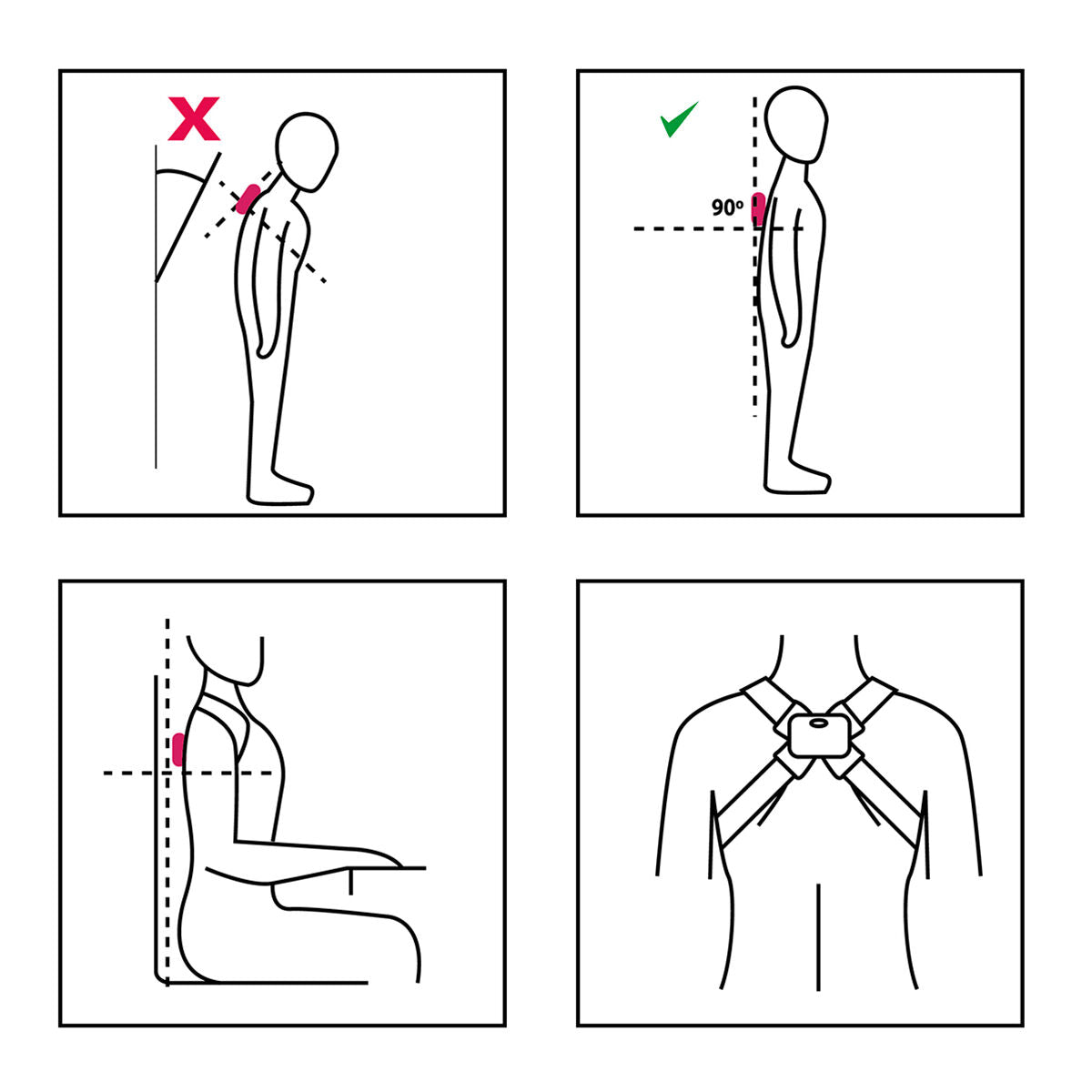 X

90°